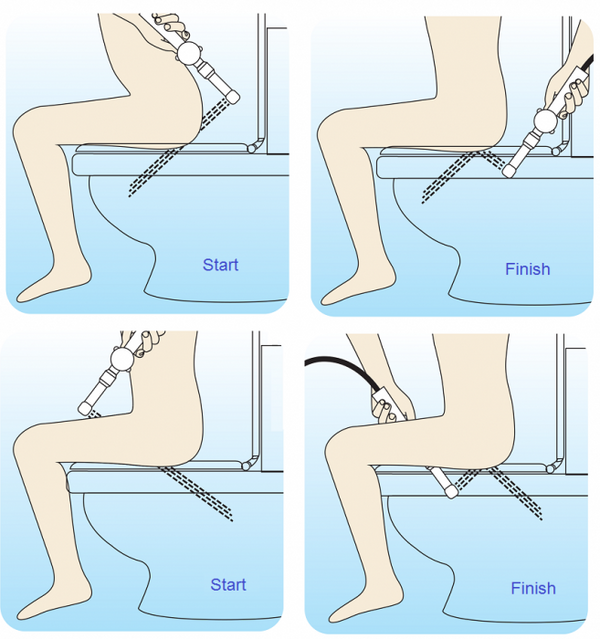 Start

Finish

Start

Finish